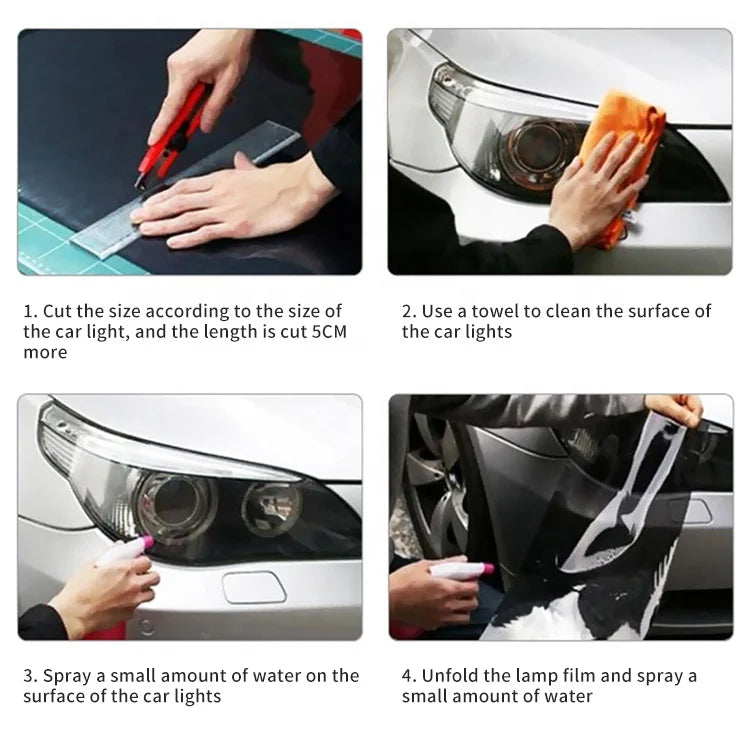 1. Cut the size according to the size of the car light, and the length is cut 5CM more

2. Use a towel to clean the surface of the car lights

3. Spray a small amount of water on the surface of the car lights

4. Unfold the lamp film and spray a small amount of water